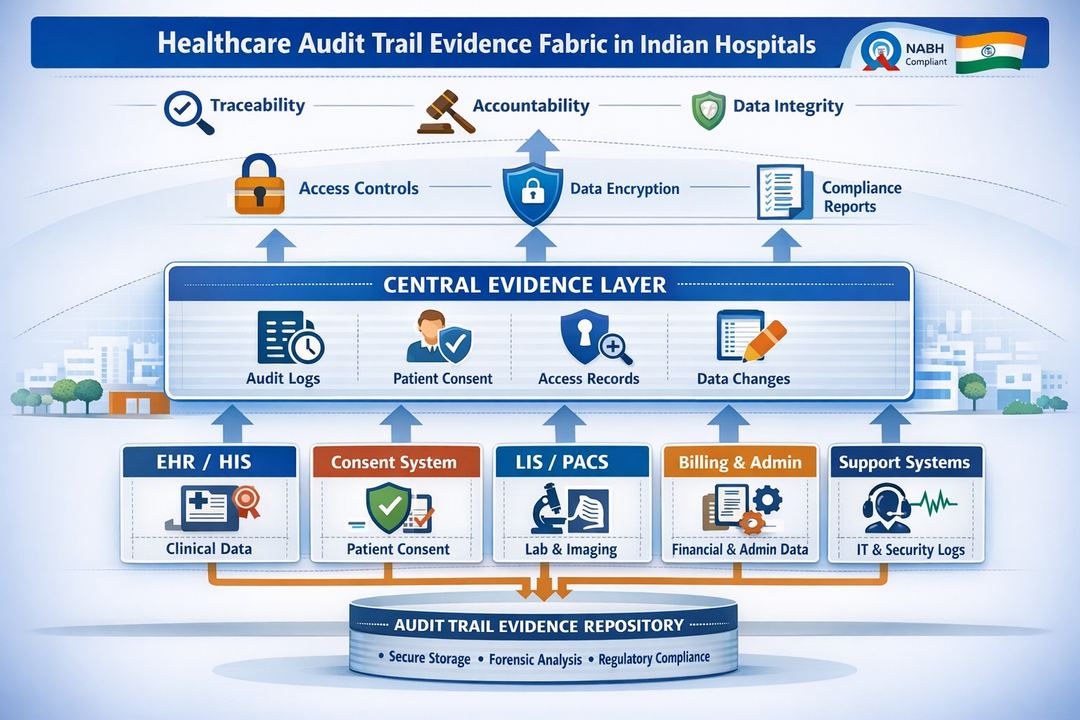 Healthcare Audit Trail Evidence Fabric in Indian Hospitals

NABH Compliant

Traceability
Accountability
Data Integrity

Access Controls
Data Encryption
Compliance Reports

CENTRAL EVIDENCE LAYER

Audit Logs
Patient Consent
Access Records
Data Changes

EHR / HIS
Clinical Data

Consent System
Patient Consent

LIS / PACS
Lab & Imaging

Billing & Admin
Financial & Admin Data

Support Systems
IT & Security Logs

AUDIT TRAIL EVIDENCE REPOSITORY

• Secure Storage • Forensic Analysis • Regulatory Compliance